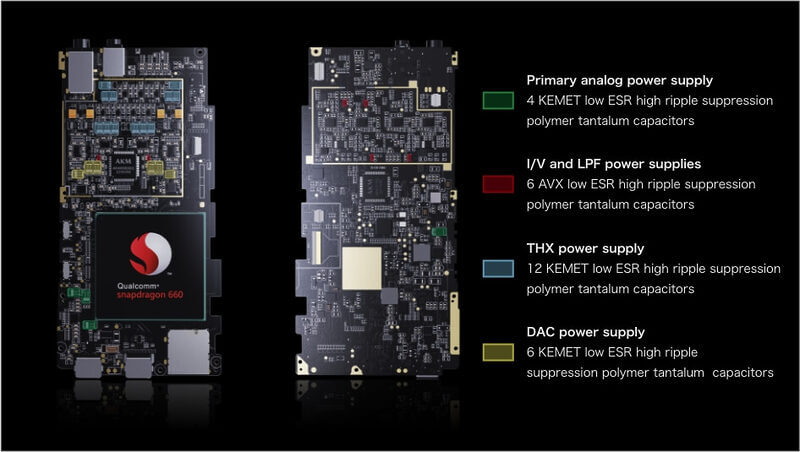 AKM

Qualcomm
snapdragon 660

Primary analog power supply
4 KEMET low ESR high ripple suppression polymer tantalum capacitors

I/V and LPF power supplies
6 AVX low ESR high ripple suppression polymer tantalum capacitors

THX power supply
12 KEMET low ESR high ripple suppression polymer tantalum capacitors

DAC power supply
6 KEMET low ESR high ripple suppression polymer tantalum capacitors